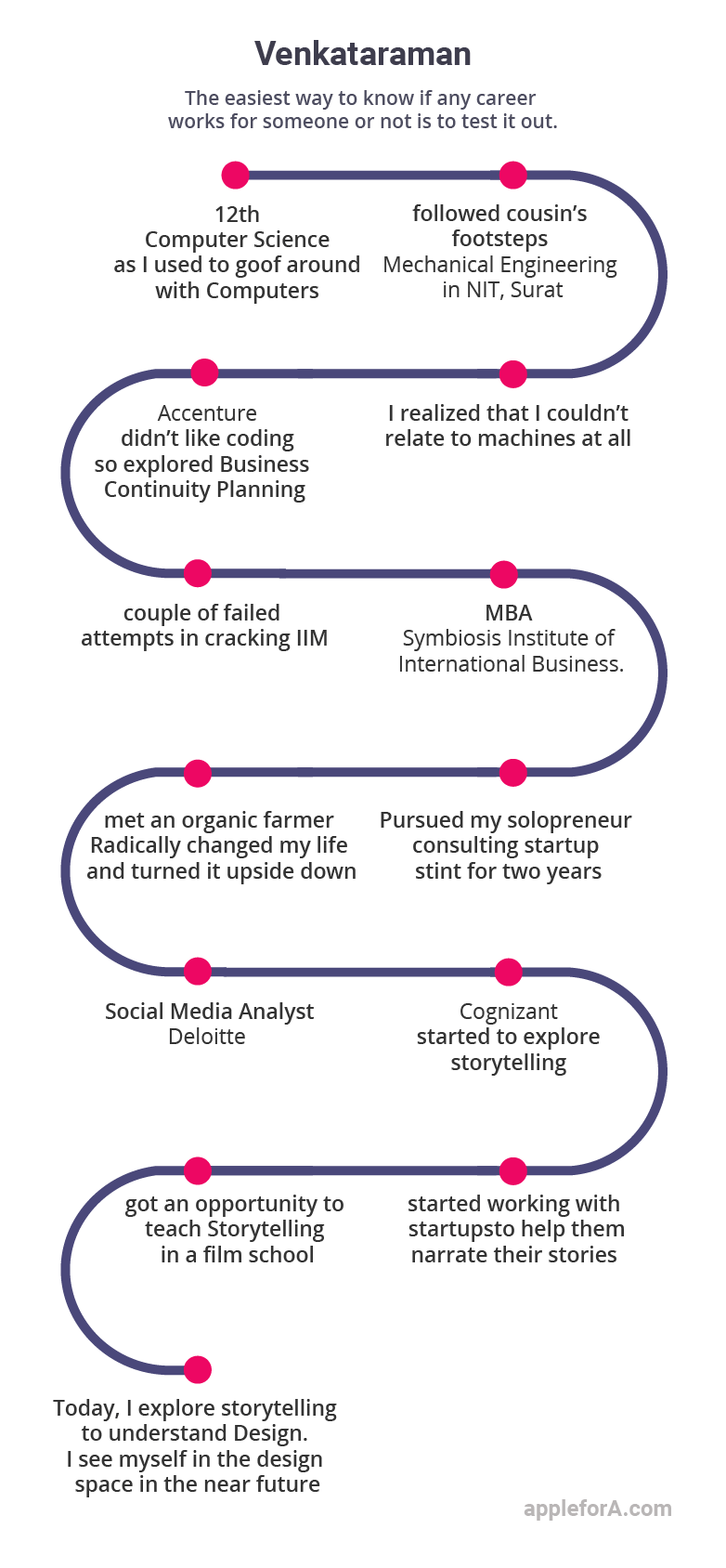 Venkataraman

The easiest way to know if any career works for someone or not is to test it out.

12th
Computer Science
as I used to goof around
with Computers

followed cousin's
footsteps
Mechanical Engineering
in NIT, Surat

I realized that I couldn't
relate to machines at all

Accenture
didn't like coding
so explored Business
Continuity Planning

couple of failed
attempts in cracking IIM

MBA
Symbiosis Institute of
International Business.

Pursued my solopreneur
consulting startup
stint for two years

met an organic farmer
Radically changed my life
and turned it upside down

Social Media Analyst
Deloitte

Cognizant
started to explore
storytelling

started working with
startupsto help them
narrate their stories

got an opportunity to
teach Storytelling
in a film school

Today, I explore storytelling
to understand Design.
I see myself in the design
space in the near future

appleforA.com