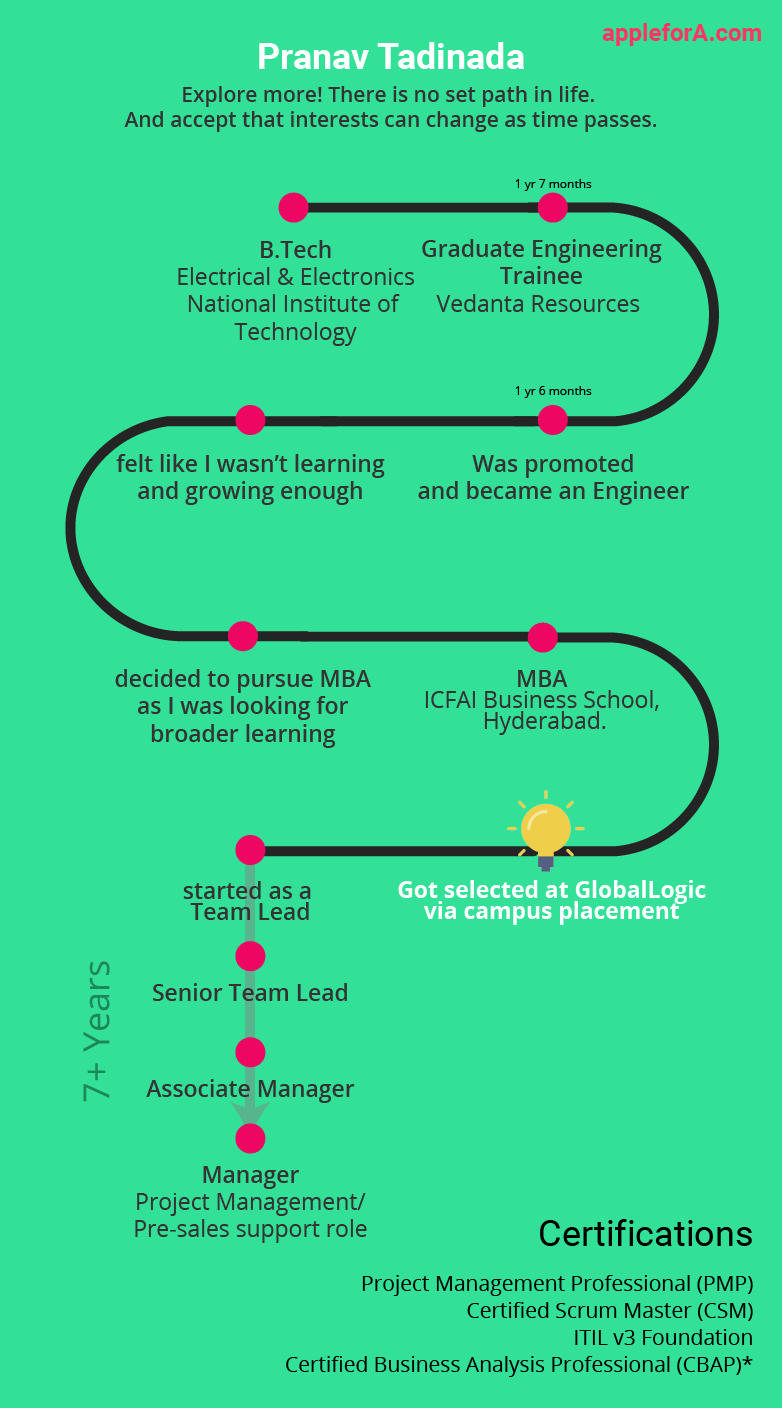 appleforA.com

Pranav Tadinada

Explore more! There is no set path in life.
And accept that interests can change as time passes.

B.Tech
Electrical & Electronics
National Institute of Technology

1 yr 7 months

Graduate Engineering Trainee
Vedanta Resources

1 yr 6 months

Was promoted
and became an Engineer

felt like I wasn't learning and growing enough

decided to pursue MBA as I was looking for broader learning

MBA
ICFAI Business School, Hyderabad.

Got selected at GlobalLogic via campus placement

started as a Team Lead

Senior Team Lead

Associate Manager

Manager
Project Management/
Pre-sales support role

7+ Years

Certifications

Project Management Professional (PMP)
Certified Scrum Master (CSM)
ITIL v3 Foundation
Certified Business Analysis Professional (CBAP)*